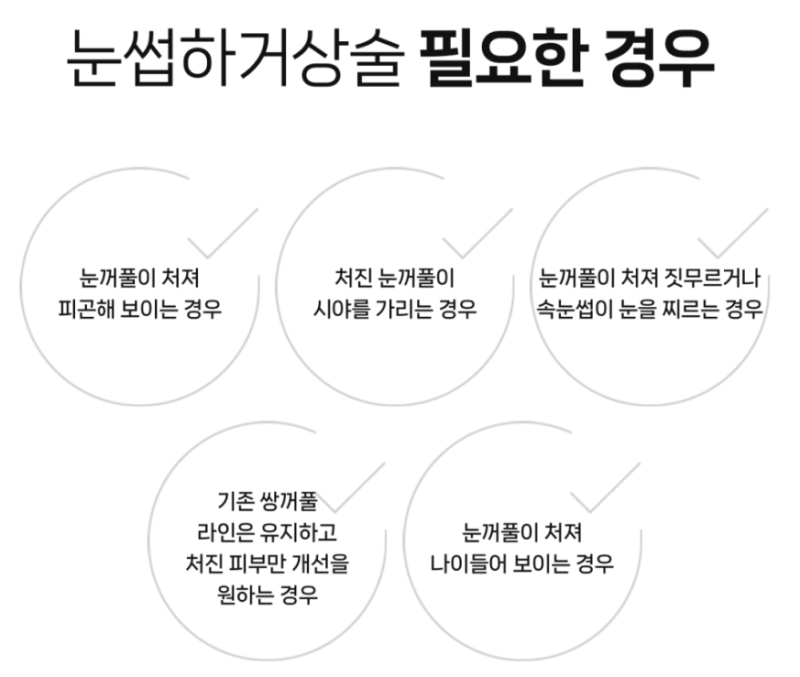 눈썹하거상술 필요한 경우

눈꺼풀이 처져
피곤해 보이는 경우

처진 눈꺼풀이
시야를 가리는 경우

눈꺼풀이 처져 짓무르거나
속눈썹이 눈을 찌르는 경우

기존 쌍꺼풀
라인은 유지하고
처진 피부만 개선을
원하는 경우

눈꺼풀이 처져
나이들어 보이는 경우